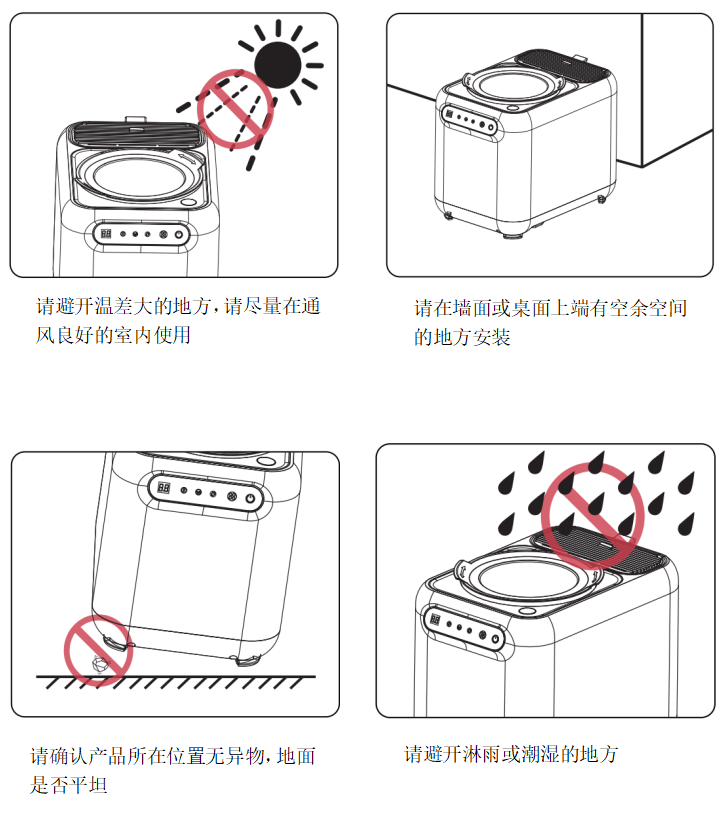 请避开温差大的地方，请尽量在通风良好的室内使用

请在墙面或桌面上端有空余空间的地方安装

请确认产品所在位置无异物，地面是否平坦

请避开淋雨或潮湿的地方